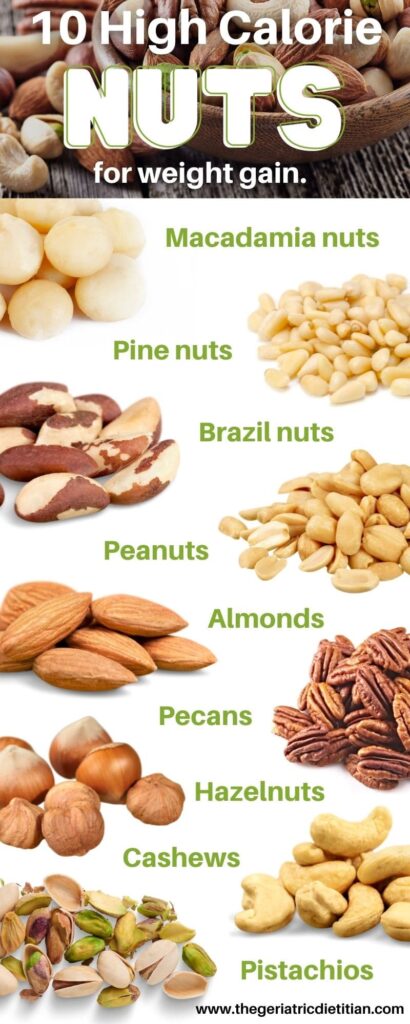 10 High Calorie
NUTS
for weight gain.

Macadamia nuts

Pine nuts

Brazil nuts

Peanuts

Almonds

Pecans

Hazelnuts

Cashews

Pistachios

www.thegeriatricdietitian.com