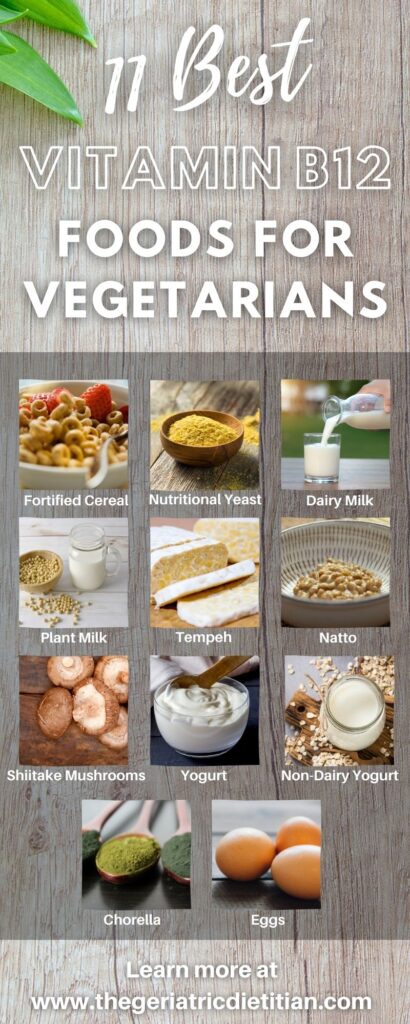 11 Best

VITAMIN B12

FOODS FOR VEGETARIANS

Fortified Cereal

Nutritional Yeast

Dairy Milk

Plant Milk

Tempeh

Natto

Shiitake Mushrooms

Yogurt

Non-Dairy Yogurt

Chorella

Eggs

Learn more at www.thegeriatricdietitian.com