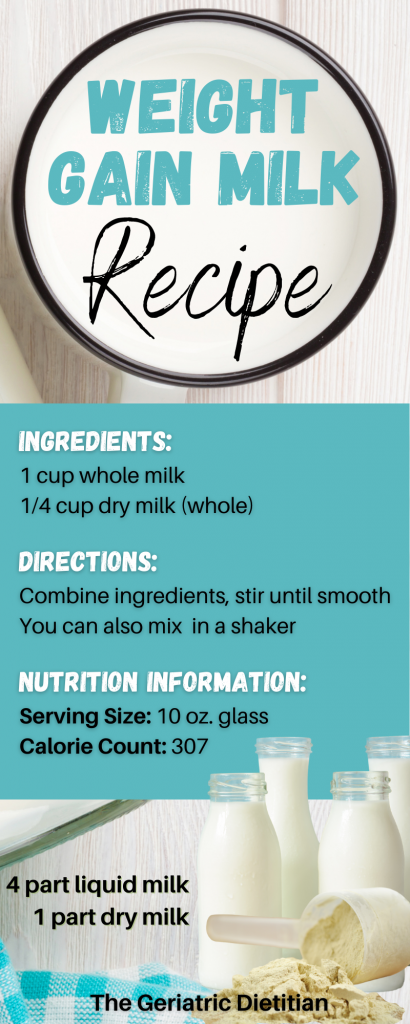 WEIGHT GAIN MILK

Recipe

INGREDIENTS:
1 cup whole milk
1/4 cup dry milk (whole)

DIRECTIONS:
Combine ingredients, stir until smooth
You can also mix in a shaker

NUTRITION INFORMATION:
Serving Size: 10 oz. glass
Calorie Count: 307

4 part liquid milk
1 part dry milk

The Geriatric Dietitian