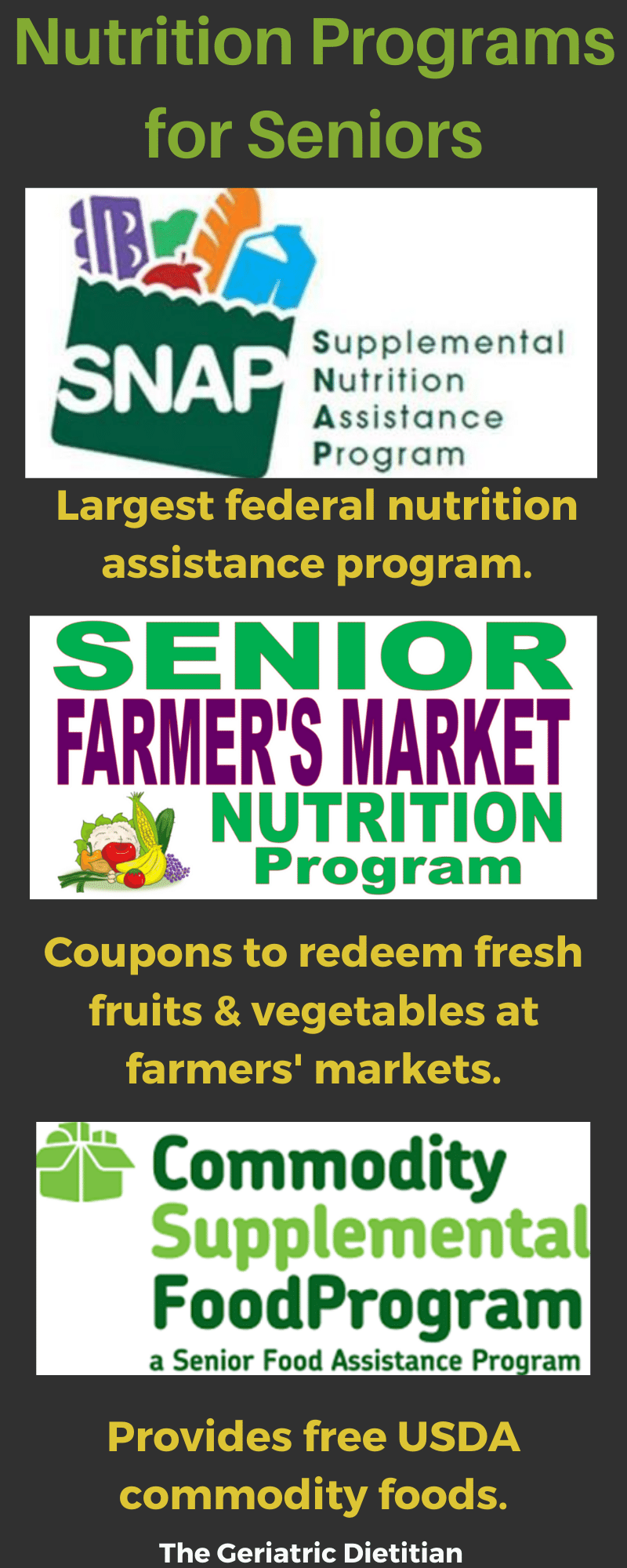 Nutrition Programs for Seniors

SNAP

Supplemental
Nutrition
Assistance
Program

Largest federal nutrition assistance program.

SENIOR
FARMER'S MARKET
NUTRITION
Program

Coupons to redeem fresh fruits & vegetables at farmers' markets.

Commodity
Supplemental
FoodProgram
a Senior Food Assistance Program

Provides free USDA commodity foods.

The Geriatric Dietitian