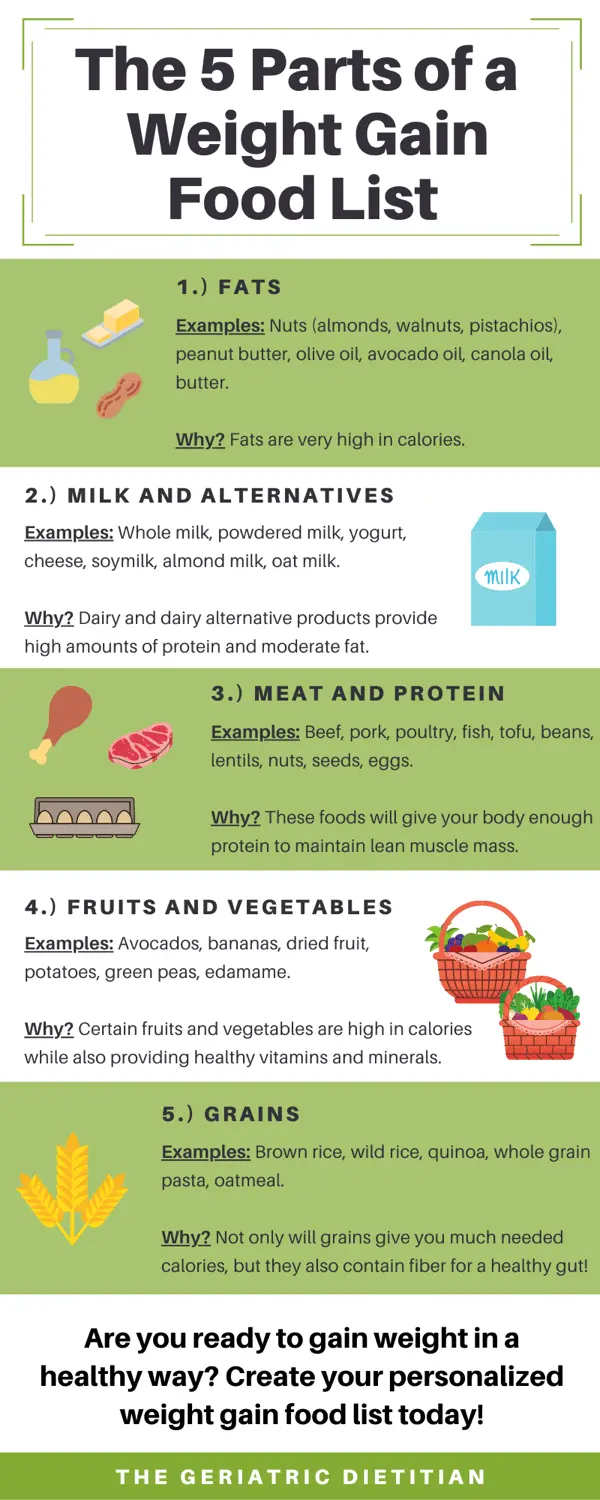 The 5 Parts of a Weight Gain Food List

1.) FATS

Examples: Nuts (almonds, walnuts, pistachios), peanut butter, olive oil, avocado oil, canola oil, butter.

Why? Fats are very high in calories.

2.) MILK AND ALTERNATIVES

Examples: Whole milk, powdered milk, yogurt, cheese, soymilk, almond milk, oat milk.

Why? Dairy and dairy alternative products provide high amounts of protein and moderate fat.

MILK

3.) MEAT AND PROTEIN

Examples: Beef, pork, poultry, fish, tofu, beans, lentils, nuts, seeds, eggs.

Why? These foods will give your body enough protein to maintain lean muscle mass.

4.) FRUITS AND VEGETABLES

Examples: Avocados, bananas, dried fruit, potatoes, green peas, edamame.

Why? Certain fruits and vegetables are high in calories while also providing healthy vitamins and minerals.

5.) GRAINS

Examples: Brown rice, wild rice, quinoa, whole grain pasta, oatmeal.

Why? Not only will grains give you much needed calories, but they also contain fiber for a healthy gut!

Are you ready to gain weight in a healthy way? Create your personalized weight gain food list today!

THE GERIATRIC DIETITIAN